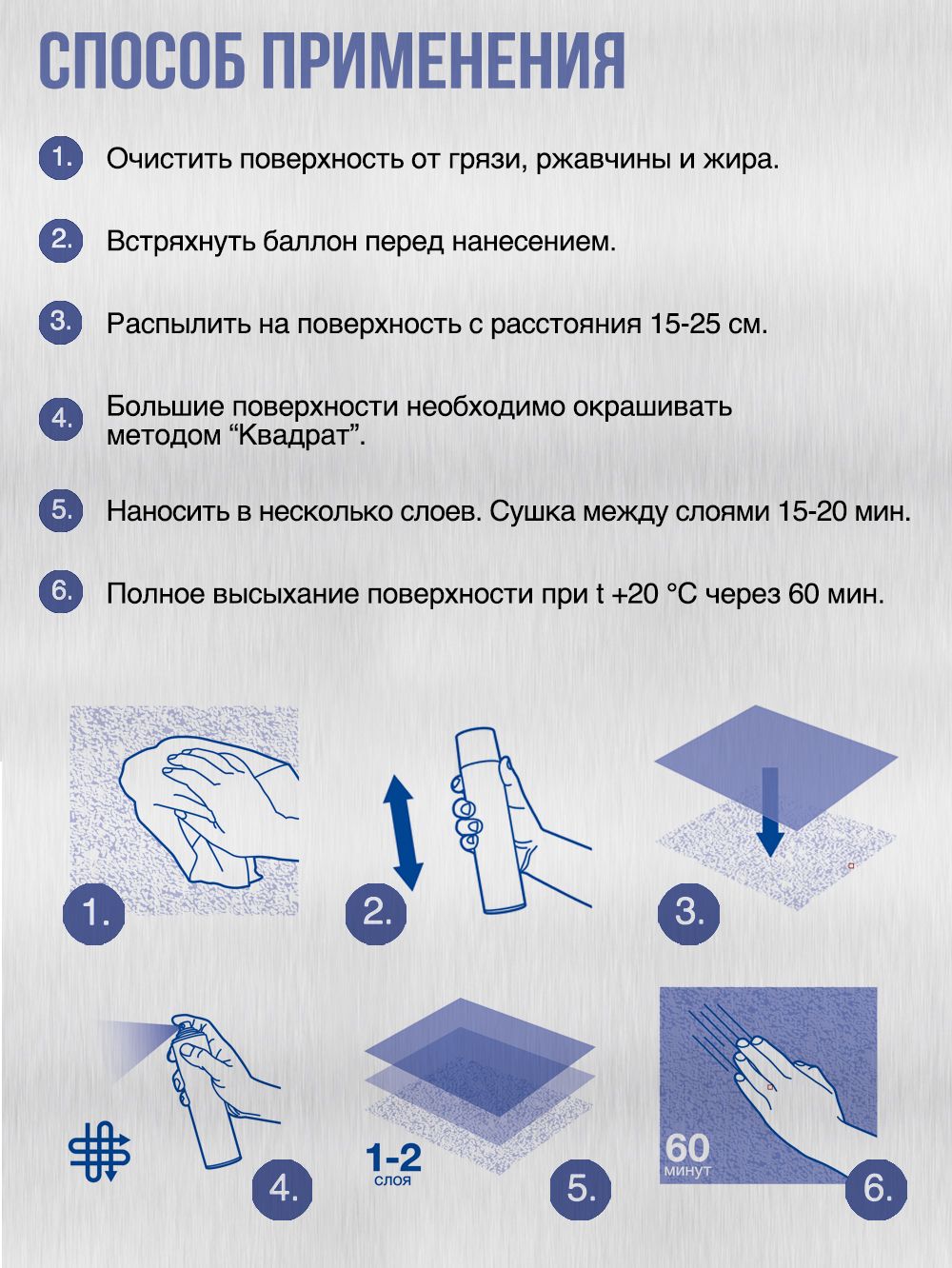 СПОСОБ ПРИМЕНЕНИЯ

1. Очистить поверхность от грязи, ржавчины и жира.

2. Встряхнуть баллон перед нанесением.

3. Распылить на поверхность с расстояния 15-25 см.

4. Большие поверхности необходимо окрашивать методом “Квадрат”.

5. Наносить в несколько слоев. Сушка между слоями 15-20 мин.

6. Полное высыхание поверхности при t +20 °C через 60 мин.

1.

2.

3.

4.

1-2 слоя

5.

60 минут

6.