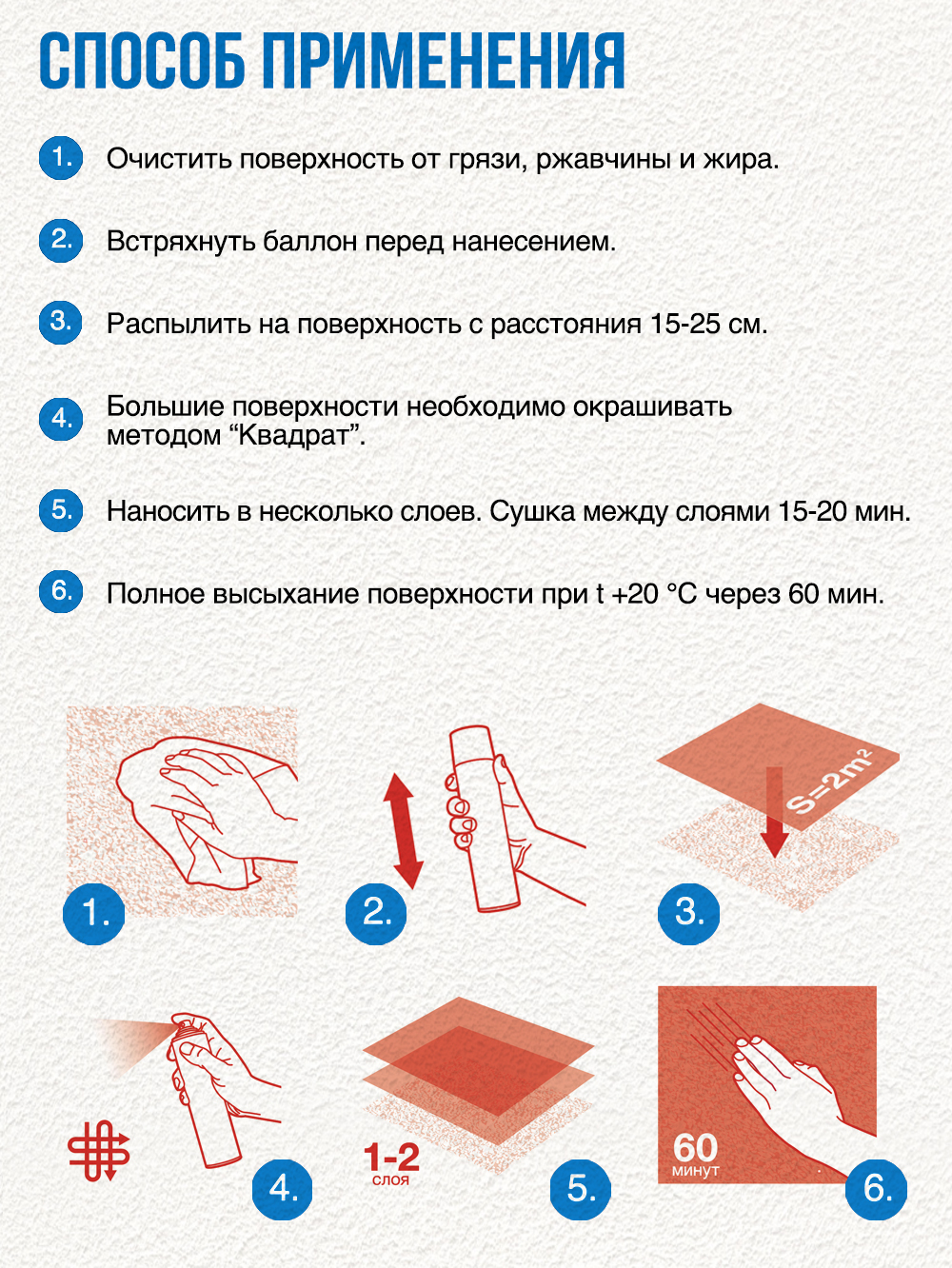 СПОСОБ ПРИМЕНЕНИЯ

1. Очистить поверхность от грязи, ржавчины и жира.

2. Встряхнуть баллон перед нанесением.

3. Распылить на поверхность с расстояния 15-25 см.

4. Большие поверхности необходимо окрашивать методом “Квадрат”.

5. Наносить в несколько слоев. Сушка между слоями 15-20 мин.

6. Полное высыхание поверхности при t +20 °C через 60 мин.

1.

2.

$S=2m^2$

3.

4.

1-2
слоя

5.

60
минут

6.